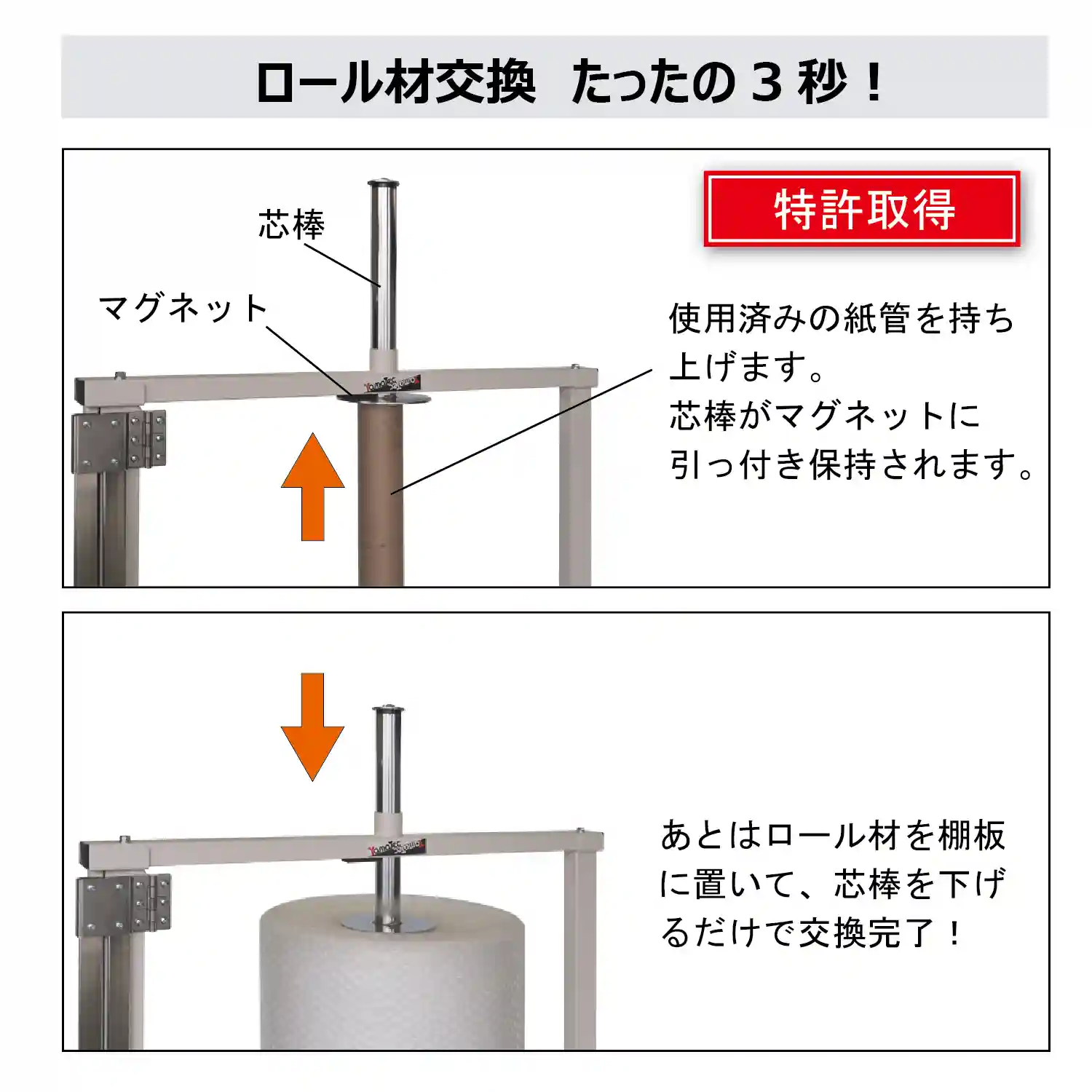 ロール材交換　たったの３秒！

特許取得

芯棒

マグネット

使用済みの紙管を持ち上げます。
芯棒がマグネットに引っ付き保持されます。

あとはロール材を棚板に置いて、芯棒を下げるだけで交換完了！